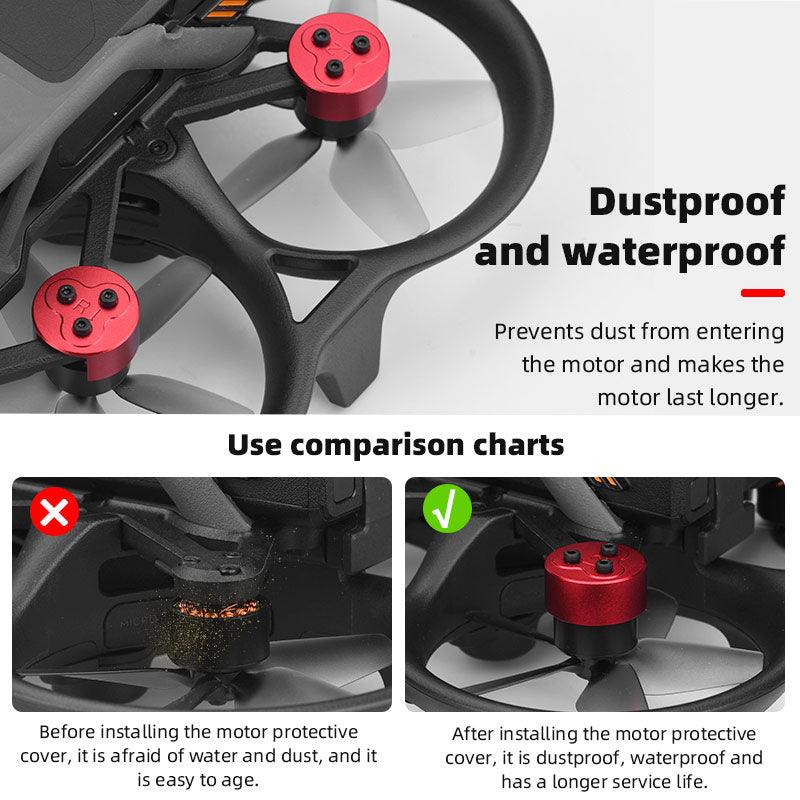 Dustproof and waterproof

Prevents dust from entering the motor and makes the motor last longer.

Use comparison charts

Before installing the motor protective cover, it is afraid of water and dust, and it is easy to age.

After installing the motor protective cover, it is dustproof, waterproof and has a longer service life.