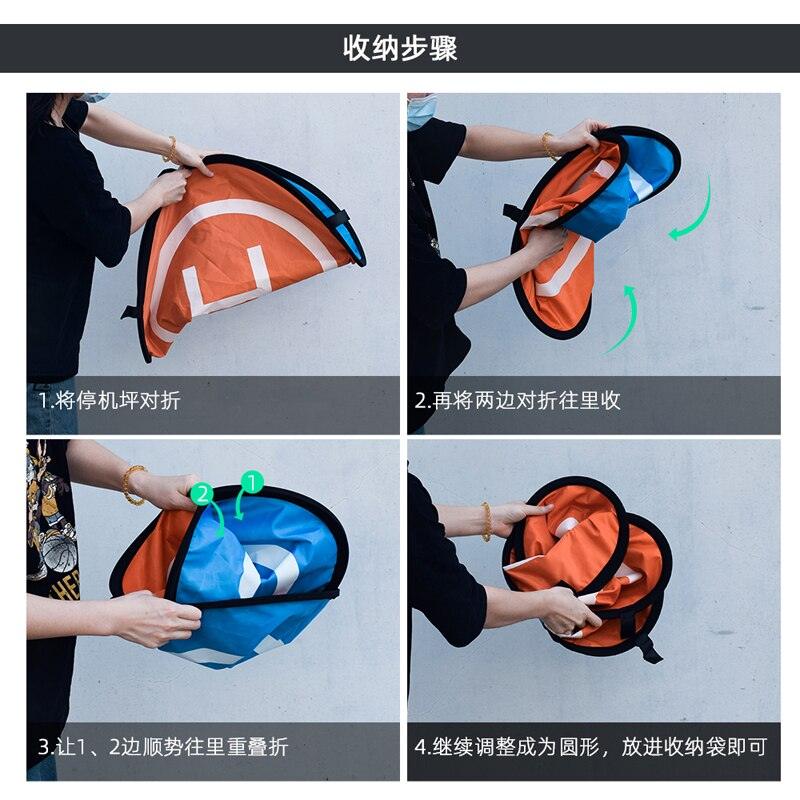 收纳步骤

1.将停机坪对折

2.再将两边对折往里收

2 1

3.让1、2边顺势往里重叠折

4.继续调整成为圆形，放进收纳袋即可