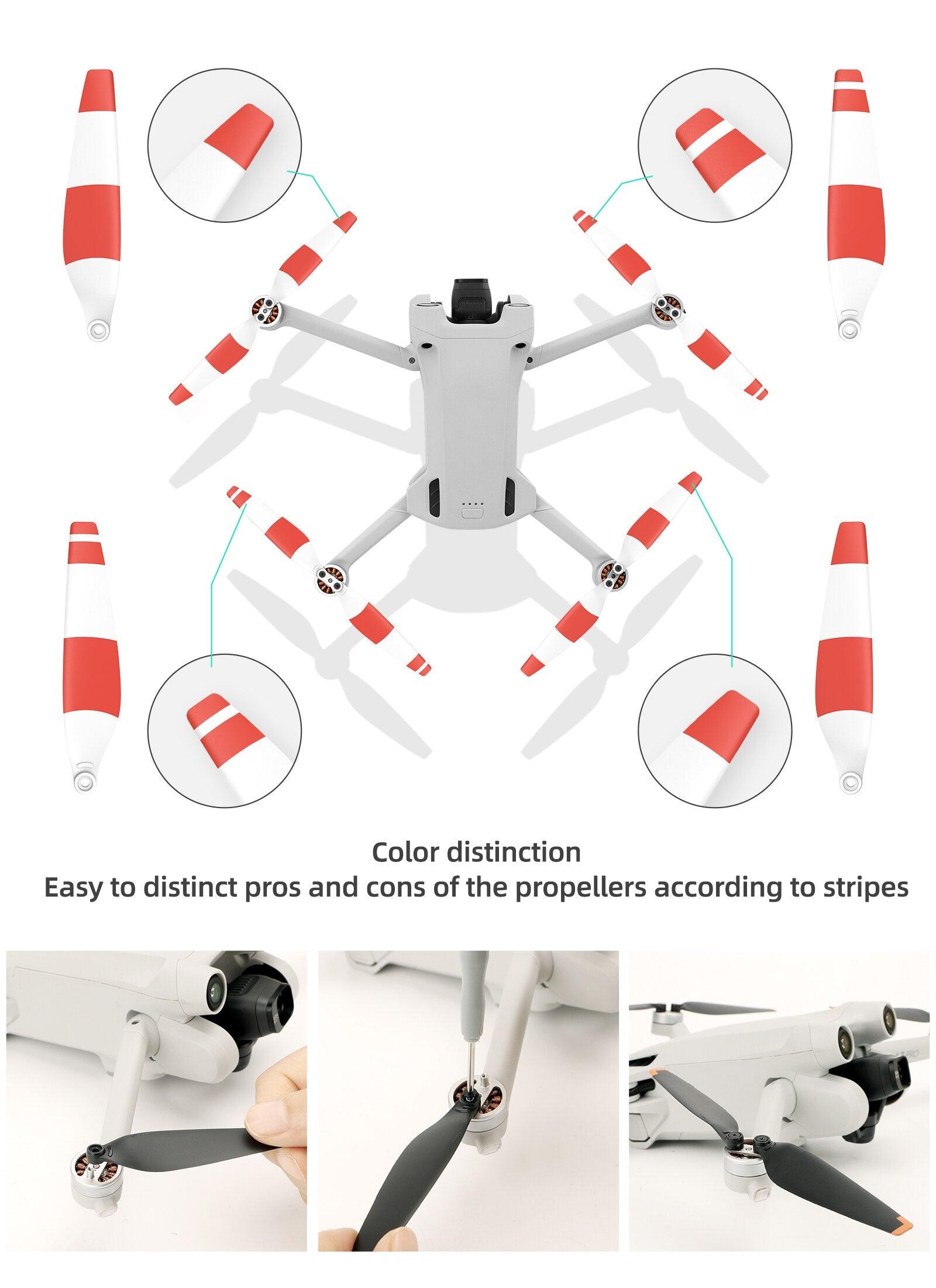 Color distinction
Easy to distinct pros and cons of the propellers according to stripes