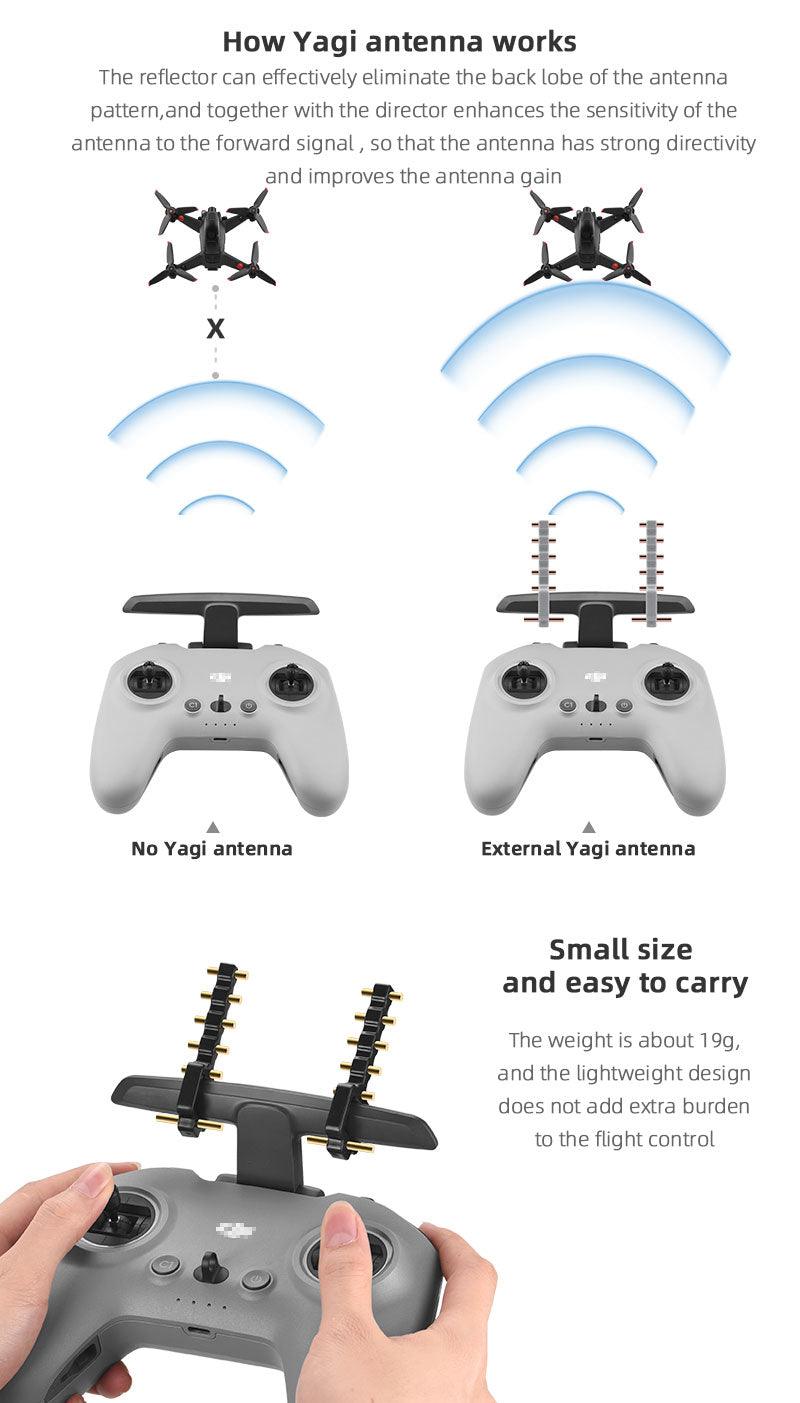 How Yagi antenna works

The reflector can effectively eliminate the back lobe of the antenna pattern,and together with the director enhances the sensitivity of the antenna to the forward signal , so that the antenna has strong directivity and improves the antenna gain

X

C1

C1

No Yagi antenna

External Yagi antenna

Small size and easy to carry

The weight is about 19g, and the lightweight design does not add extra burden to the flight control